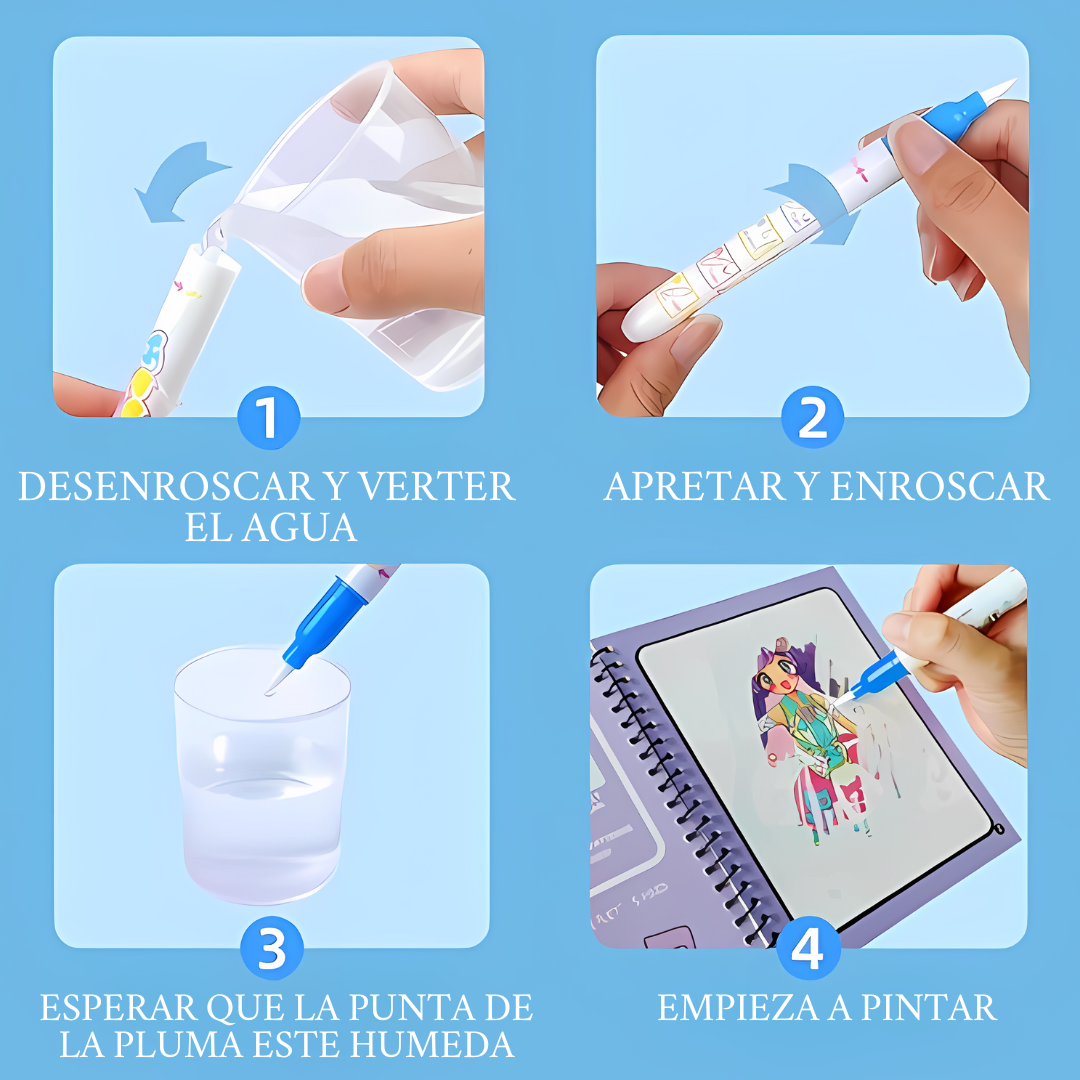 1
DESENROSCAR Y VERTER EL AGUA

2
APRETAR Y ENROSCAR

3
ESPERAR QUE LA PUNTA DE LA PLUMA ESTE HUMEDA

4
EMPIEZA A PINTAR